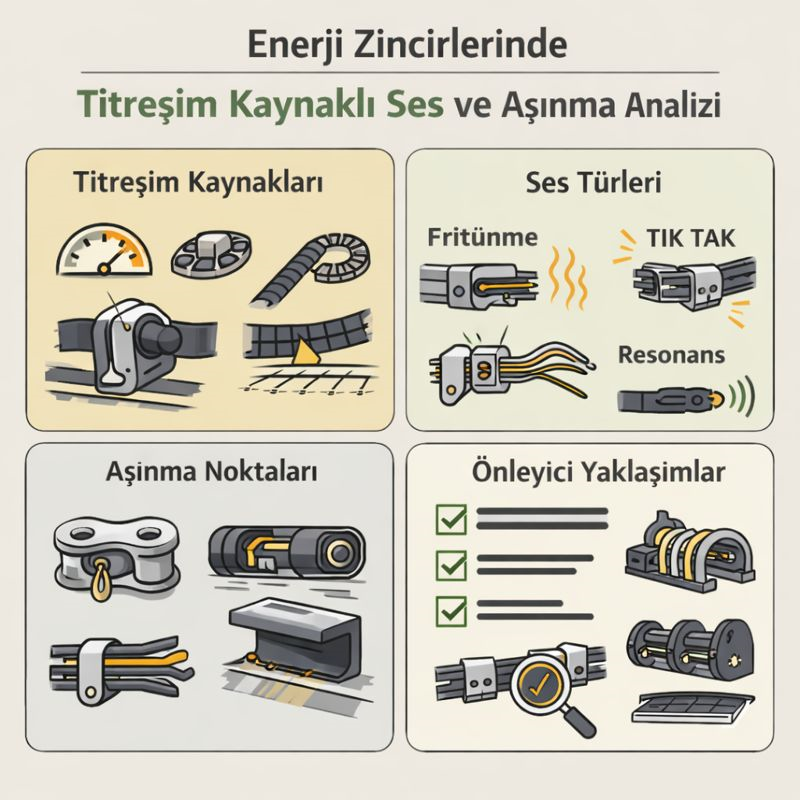 Enerji Zincirlerinde

Titreşim Kaynaklı Ses ve Aşınma Analizi

Titreşim Kaynakları

Ses Türleri

Fritünme

TIK TAK

Resonans

Aşınma Noktaları

Önleyici Yaklaşımlar