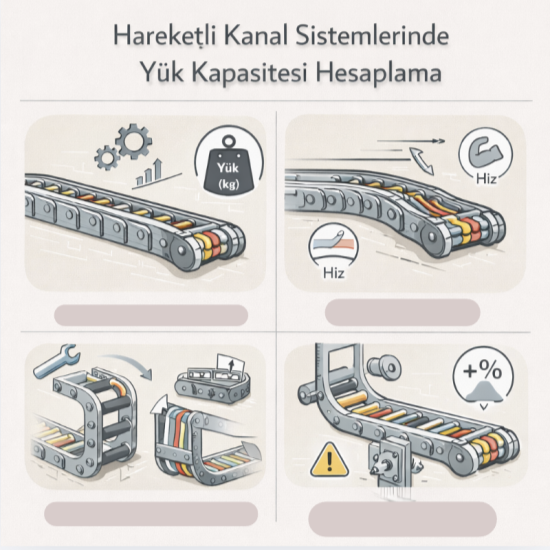 Hareketli Kanal Sistemlerinde
Yük Kapasitesi Hesaplama

Yük
(kg)

Hiz

Hiz

+%